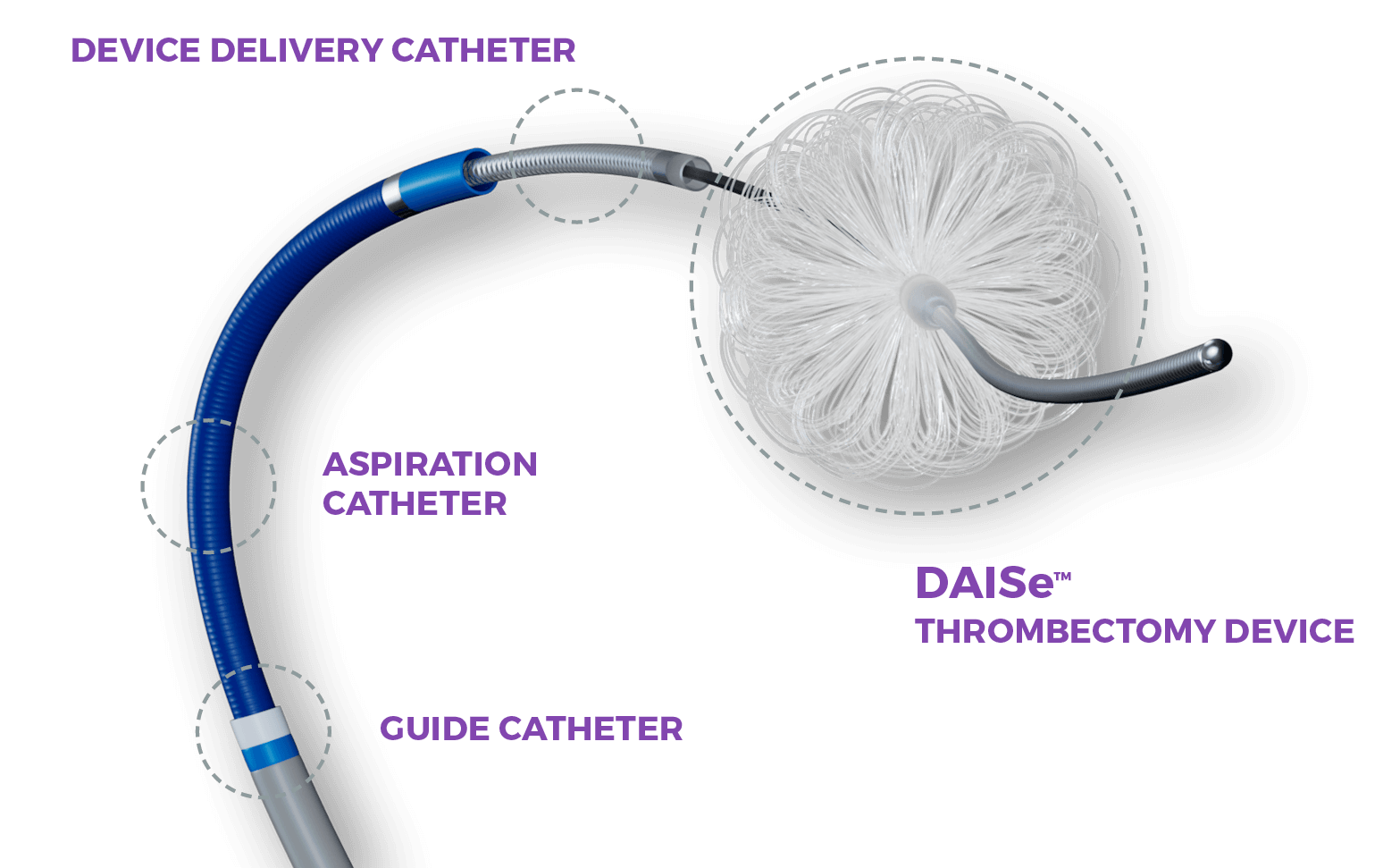 DEVICE DELIVERY CATHETER

ASPIRATION CATHETER

DAISe™
THROMBECTOMY DEVICE

GUIDE CATHETER